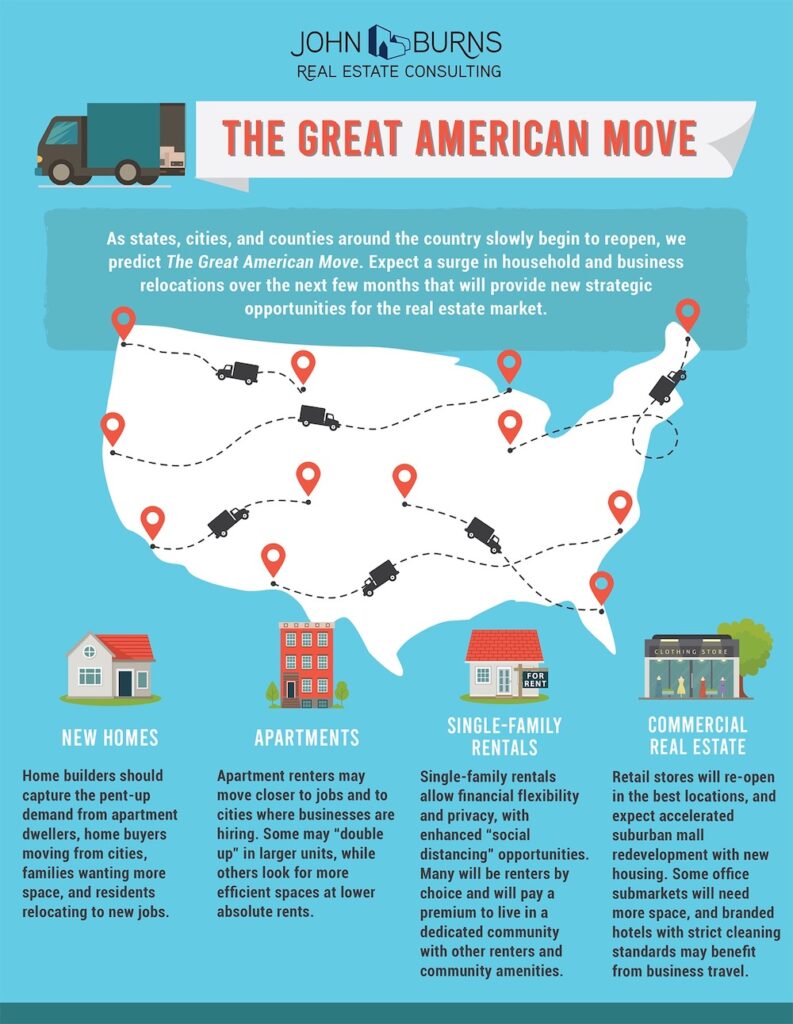 JOHN BURNS
REAL ESTATE CONSULTING

THE GREAT AMERICAN MOVE

As states, cities, and counties around the country slowly begin to reopen, we predict The Great American Move. Expect a surge in household and business relocations over the next few months that will provide new strategic opportunities for the real estate market.

FOR RENT

CLOTHING STORE

NEW HOMES

Home builders should capture the pent-up demand from apartment dwellers, home buyers moving from cities, families wanting more space, and residents relocating to new jobs.

APARTMENTS

Apartment renters may move closer to jobs and to cities where businesses are hiring. Some may "double up" in larger units, while others look for more efficient spaces at lower absolute rents.

SINGLE-FAMILY RENTALS

Single-family rentals allow financial flexibility and privacy, with enhanced "social distancing" opportunities. Many will be renters by choice and will pay a premium to live in a dedicated community with other renters and community amenities.

COMMERCIAL REAL ESTATE

Retail stores will re-open in the best locations, and expect accelerated suburban mall redevelopment with new housing. Some office submarkets will need more space, and branded hotels with strict cleaning standards may benefit from business travel.